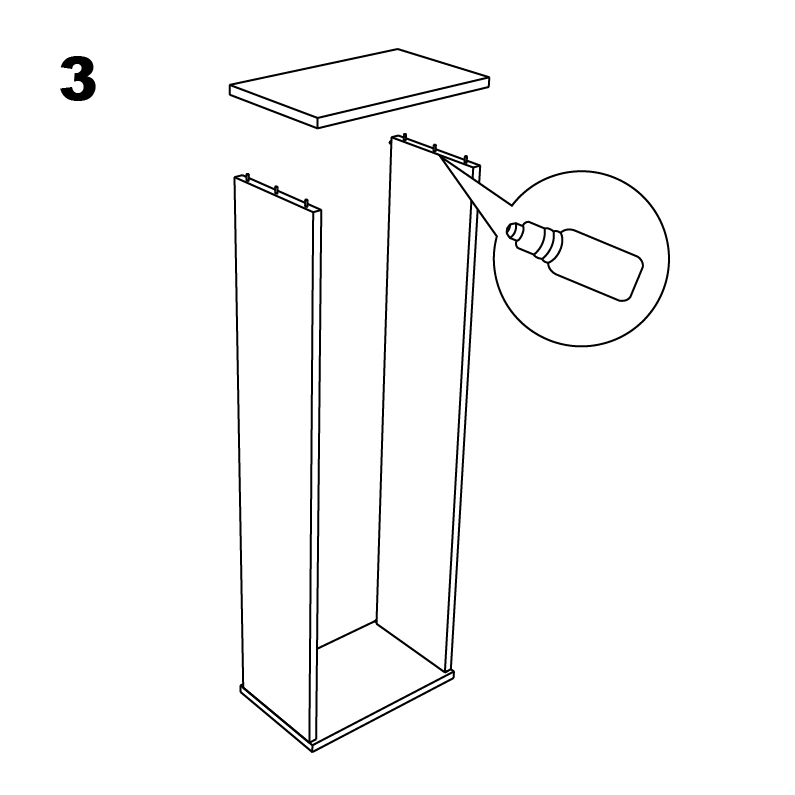 3