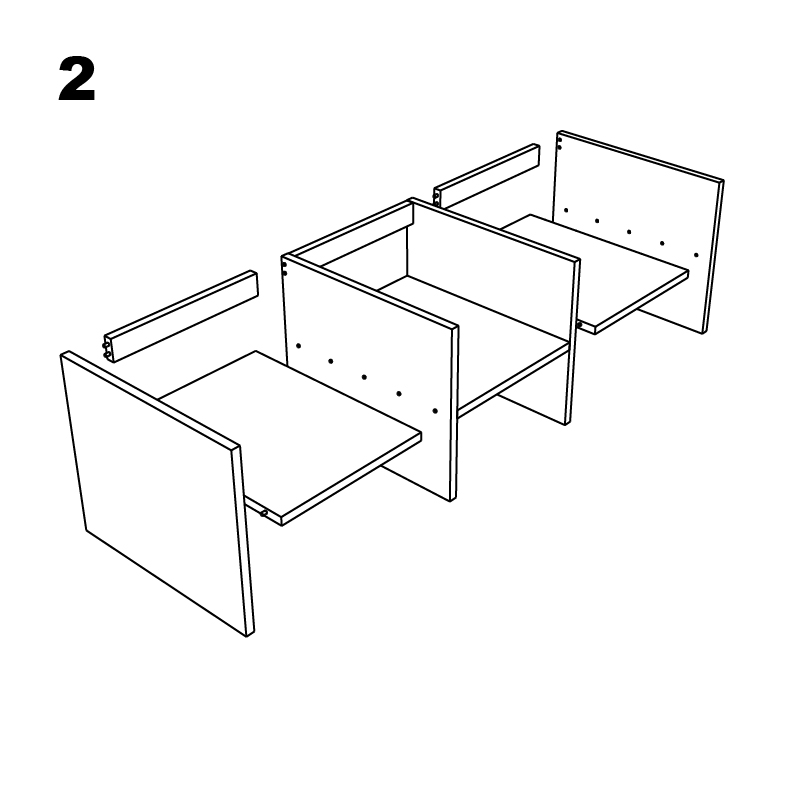 2