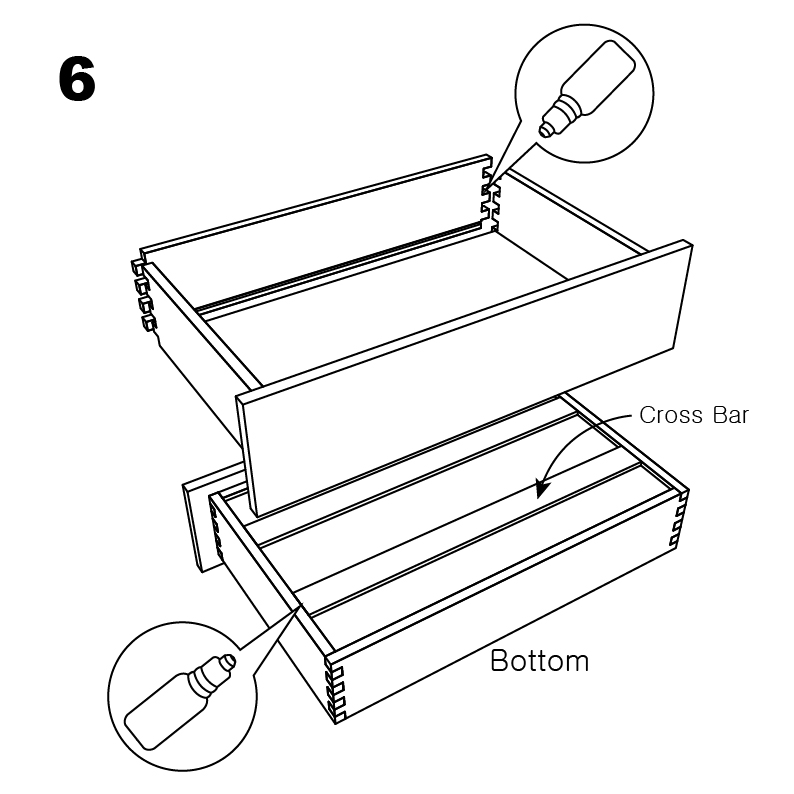 6

Cross Bar

Bottom