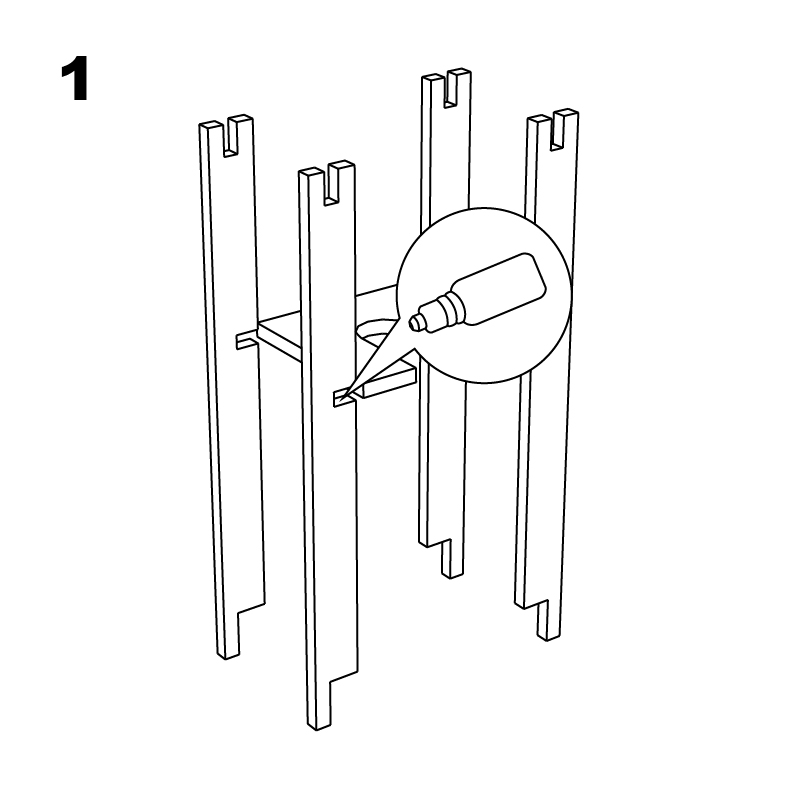 1