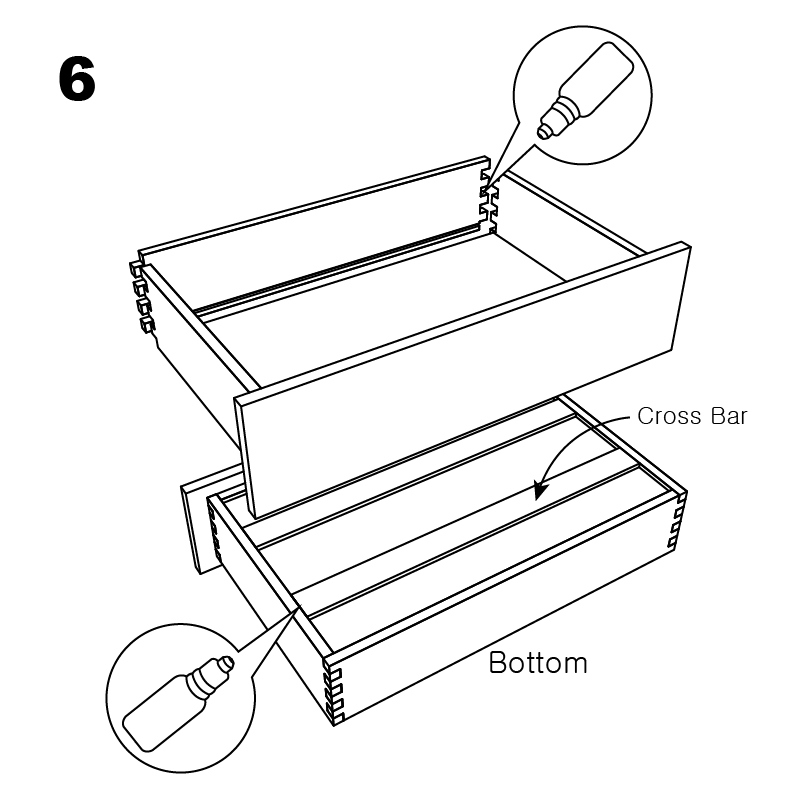 6

Cross Bar

Bottom