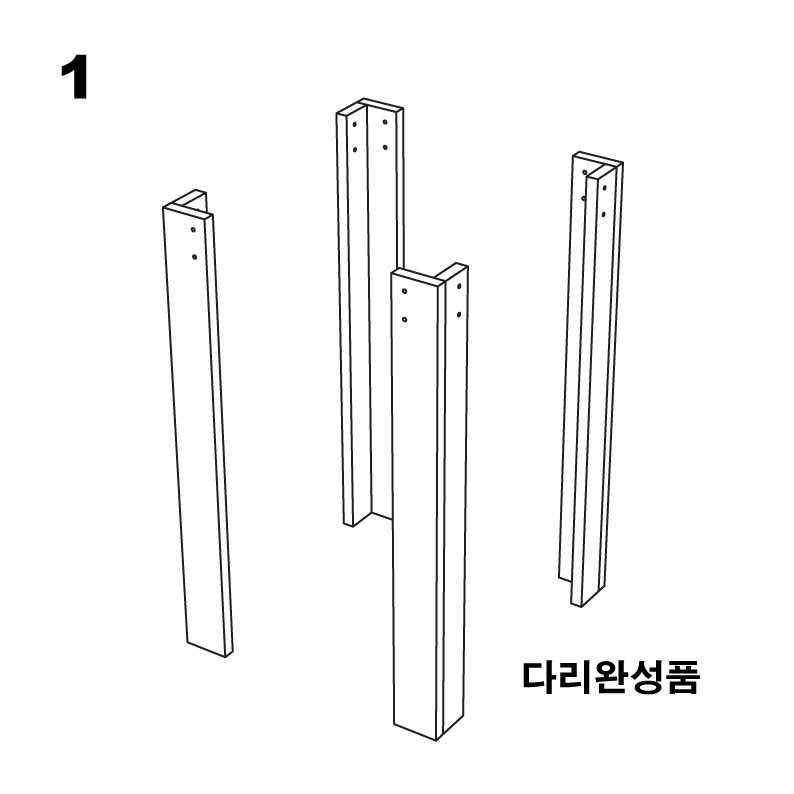 1

다리완성품