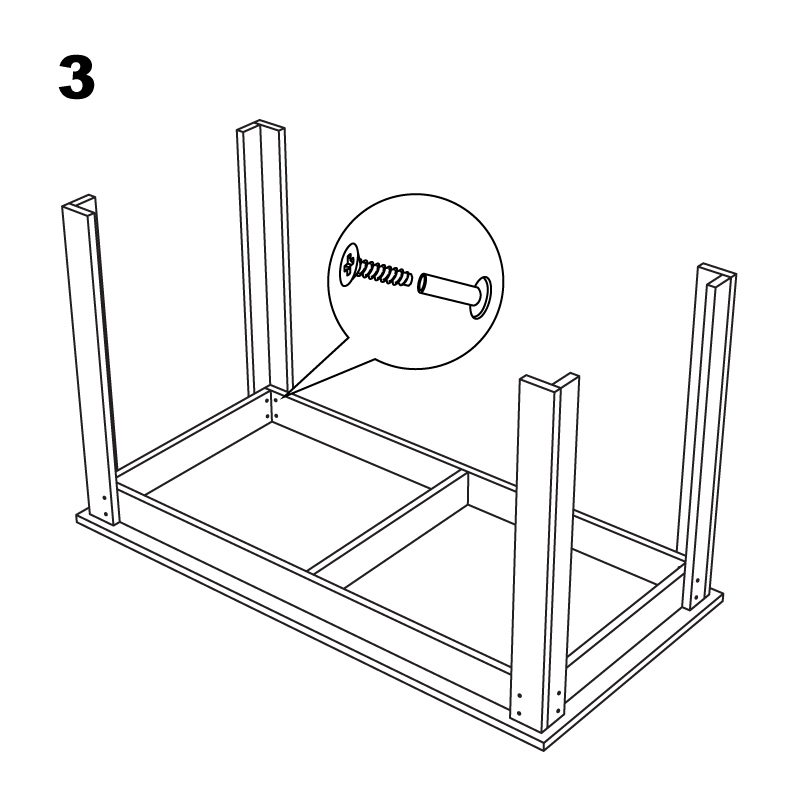 3