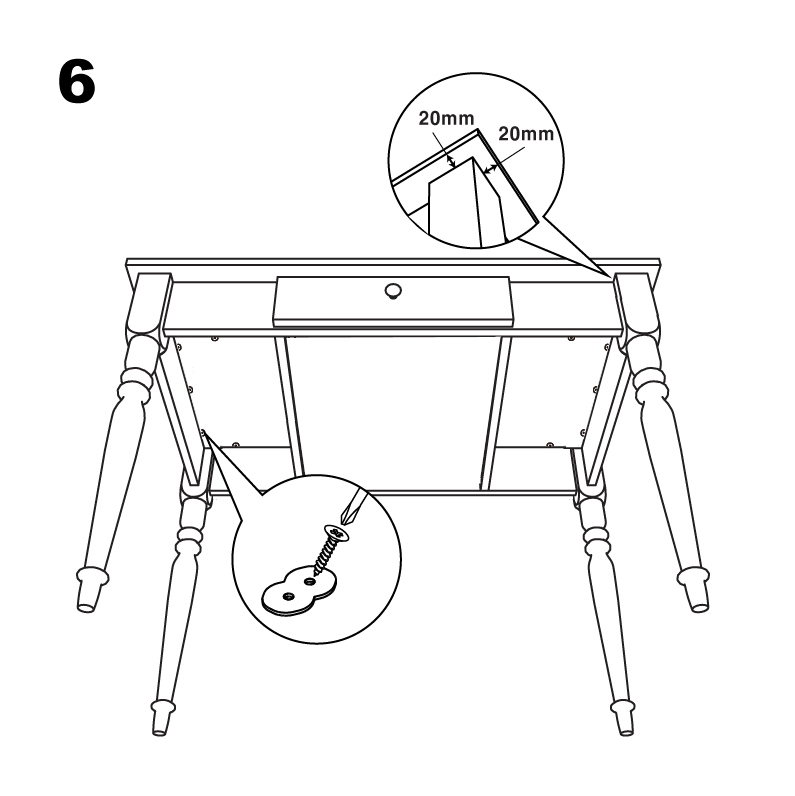 6

20mm

20mm