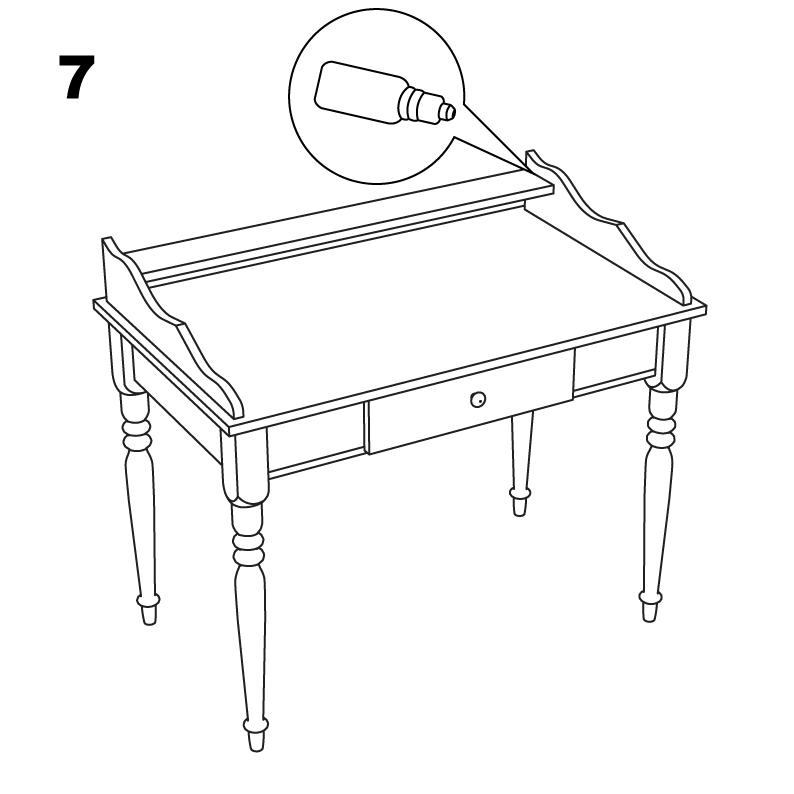 7