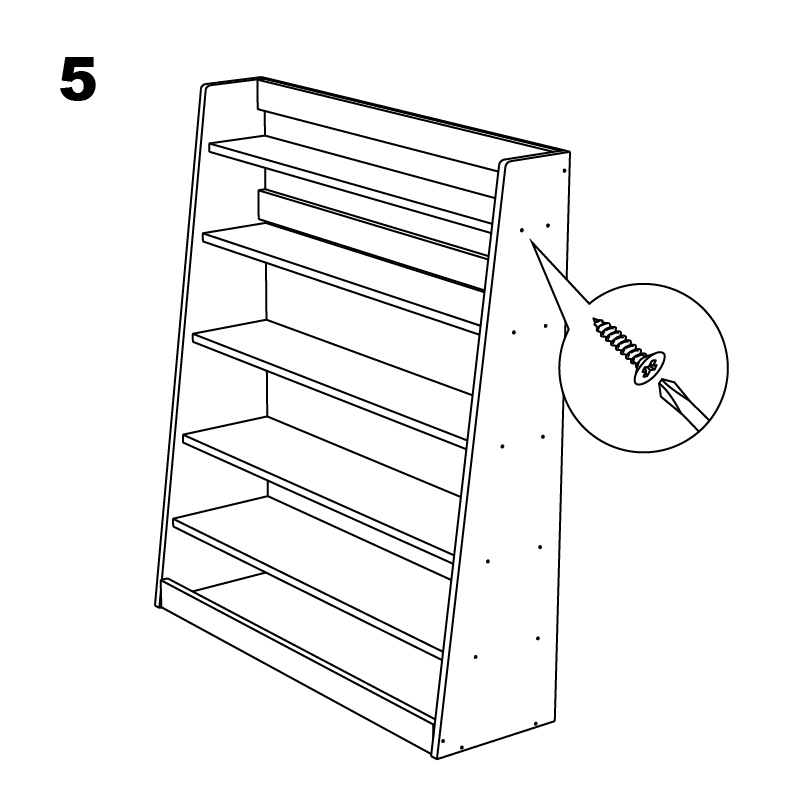 5