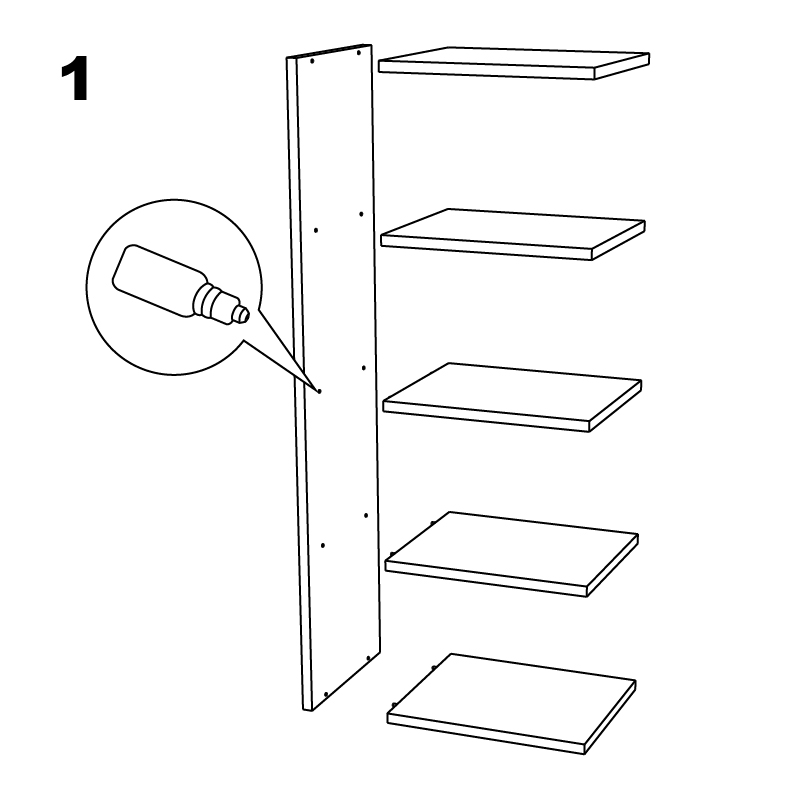 1