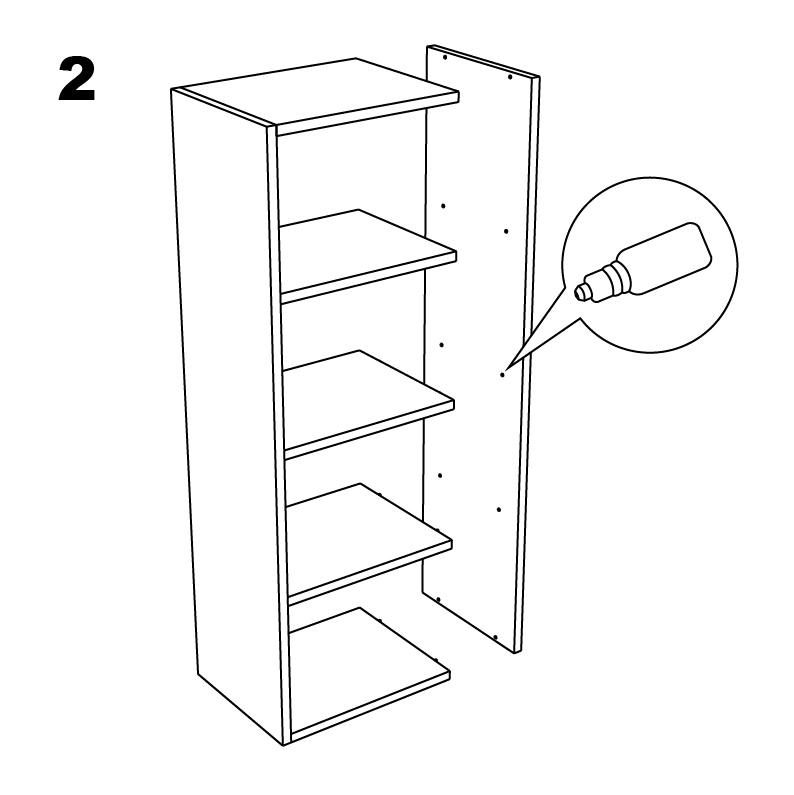 2