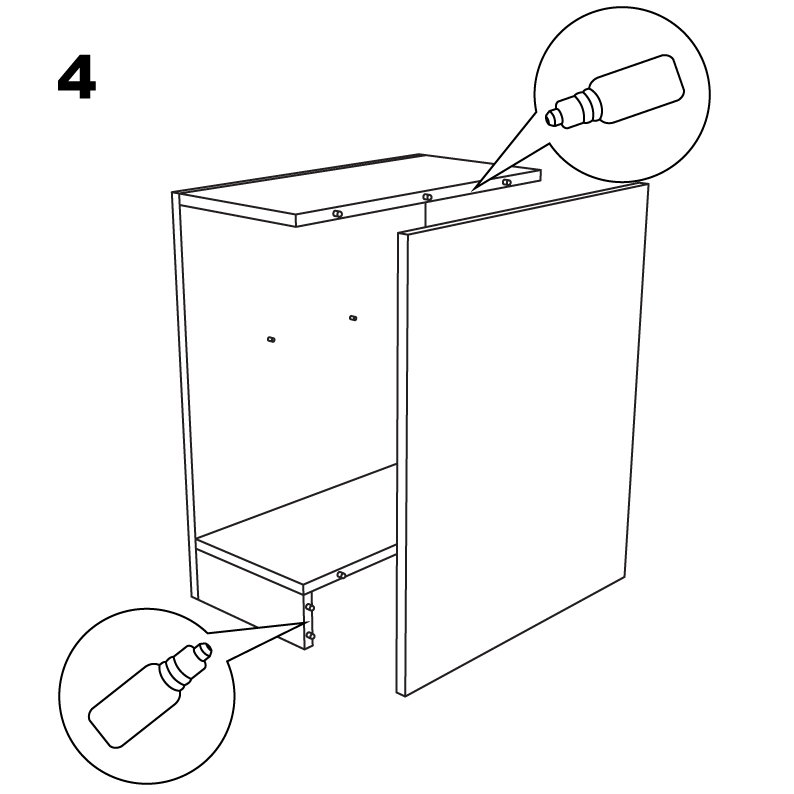 4