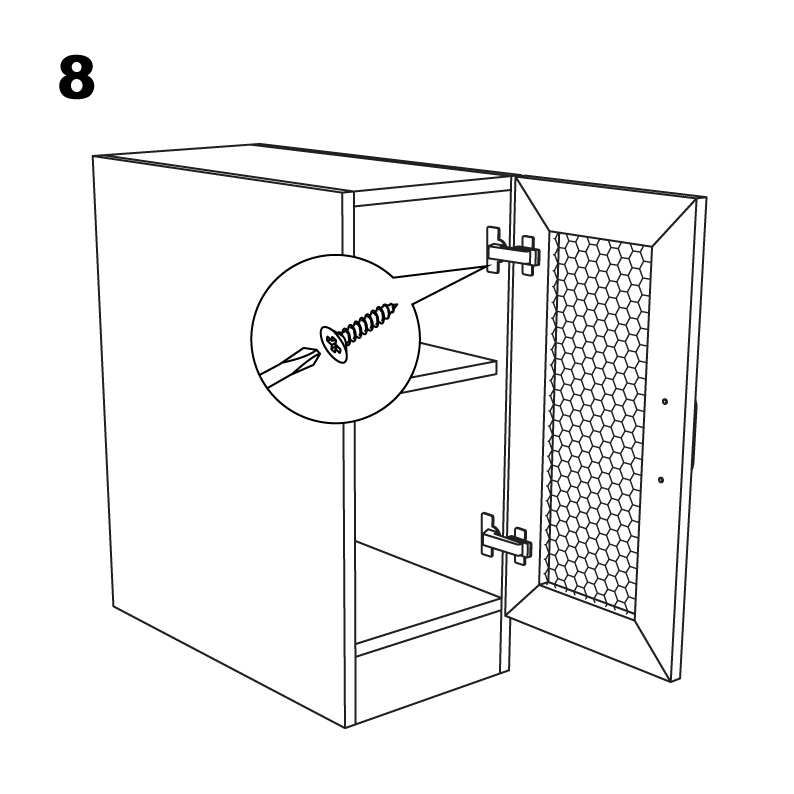 8