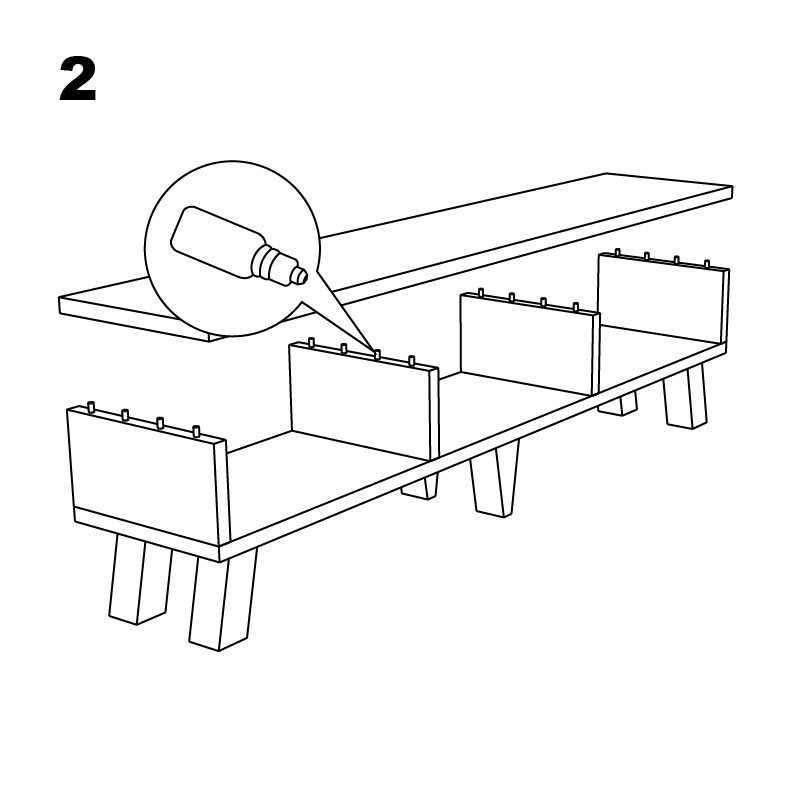 2