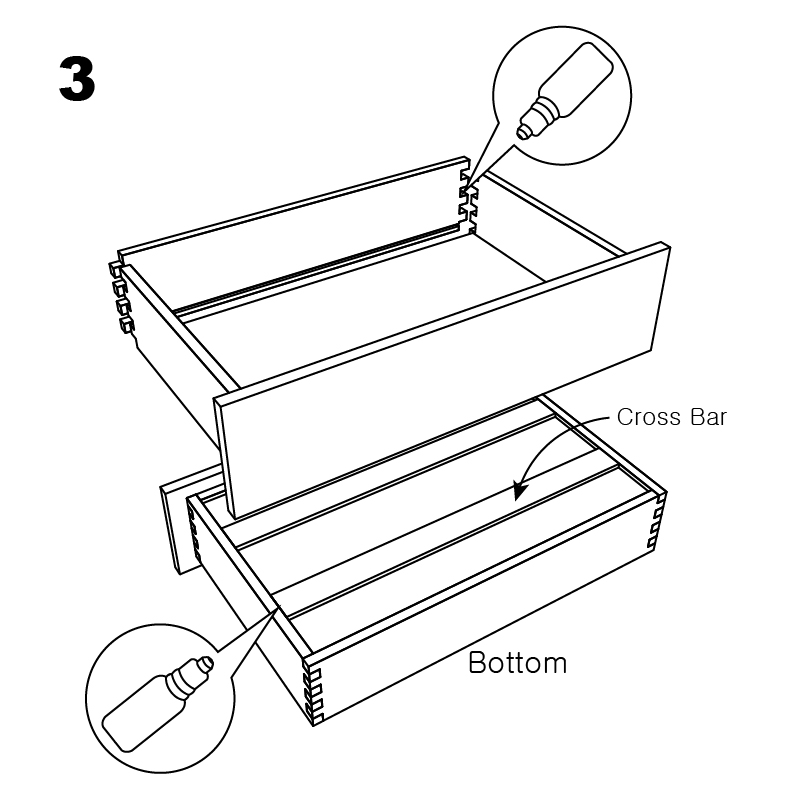 3

Cross Bar

Bottom