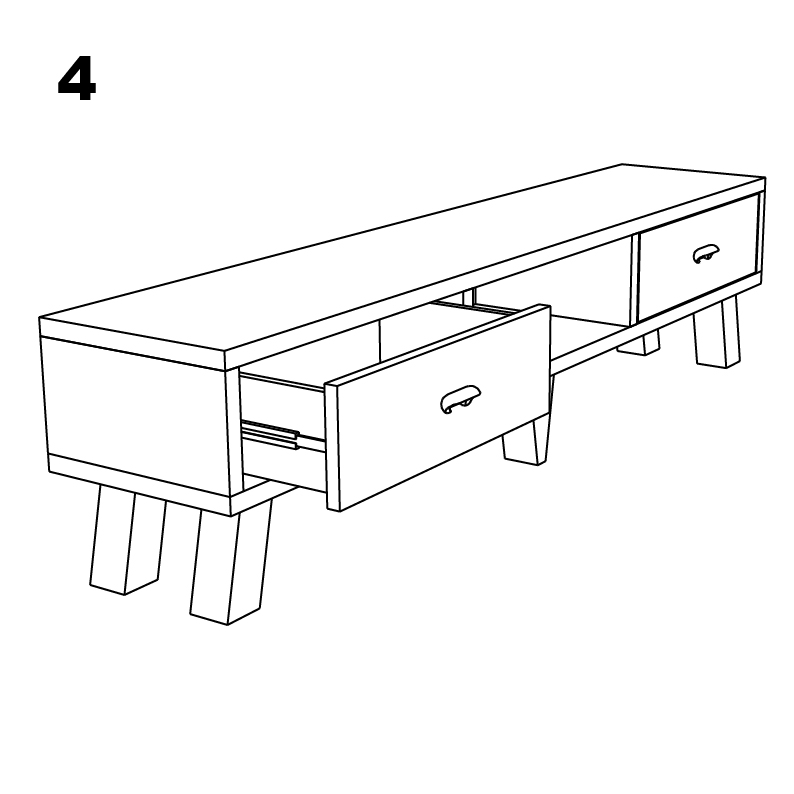 4