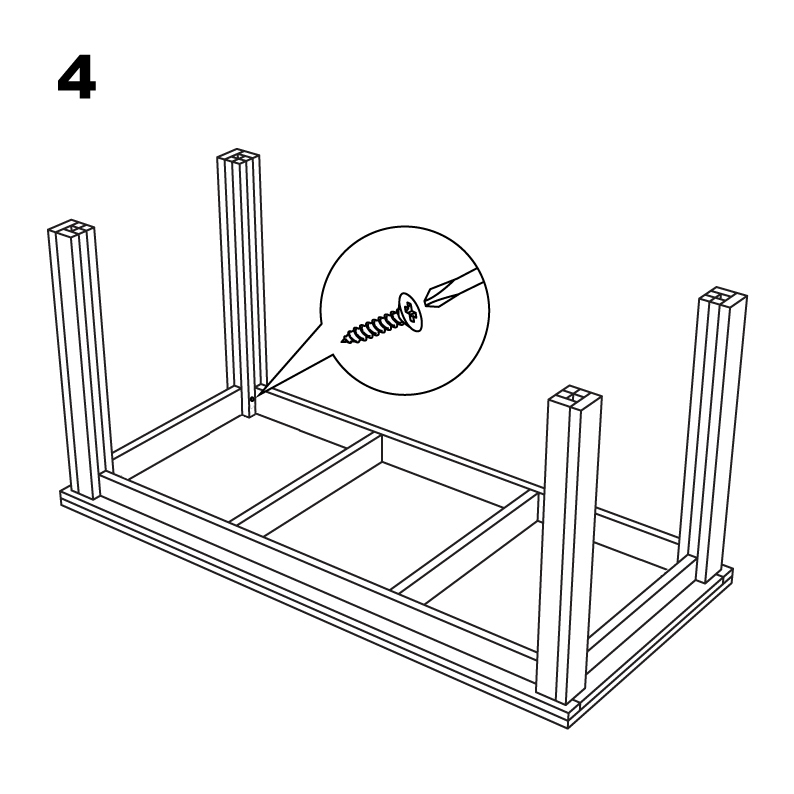 4