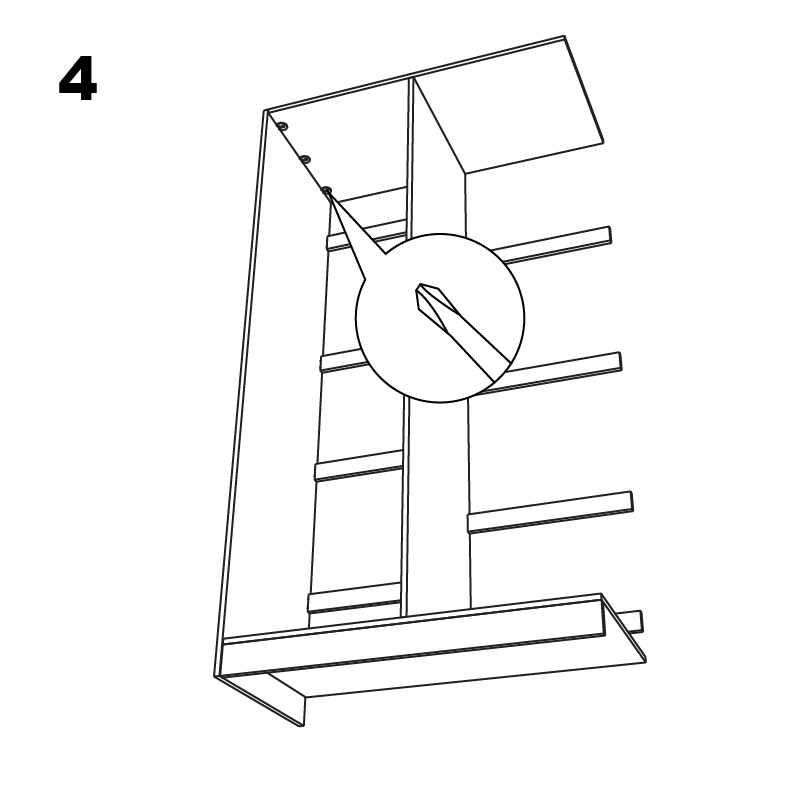 4