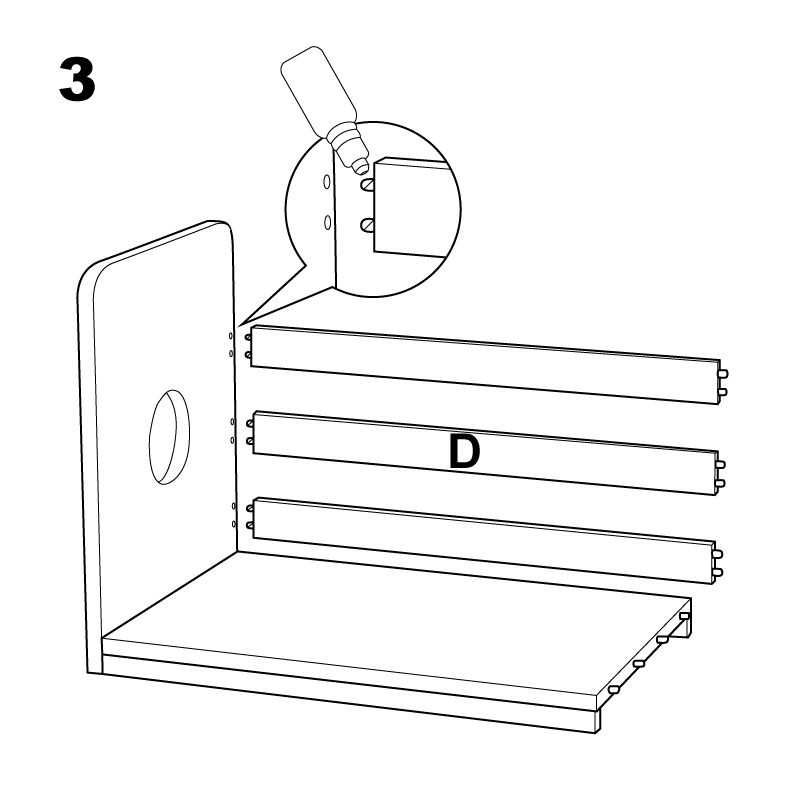 3

D