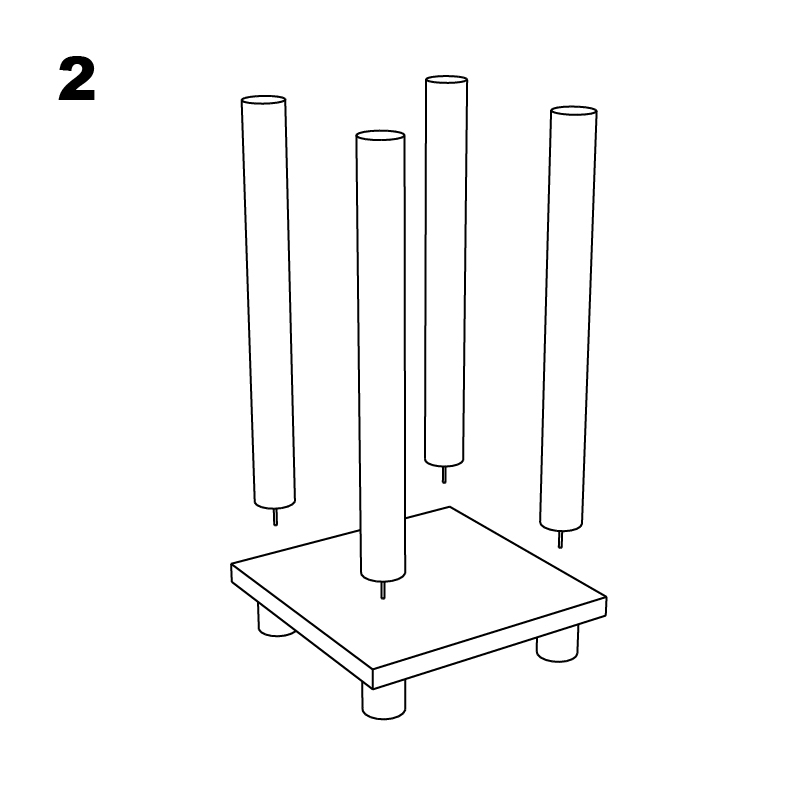 2