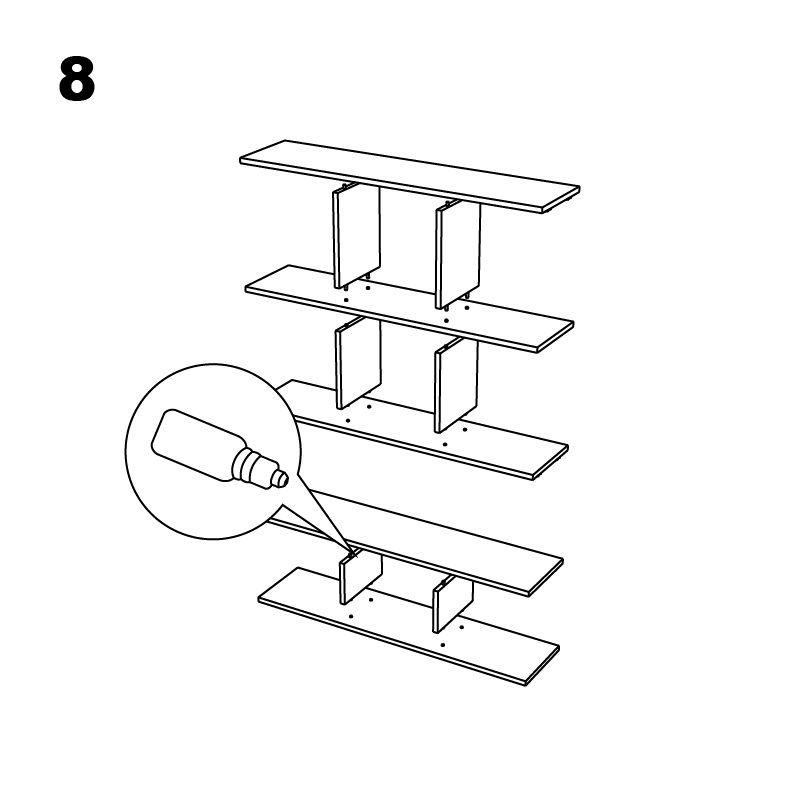 8