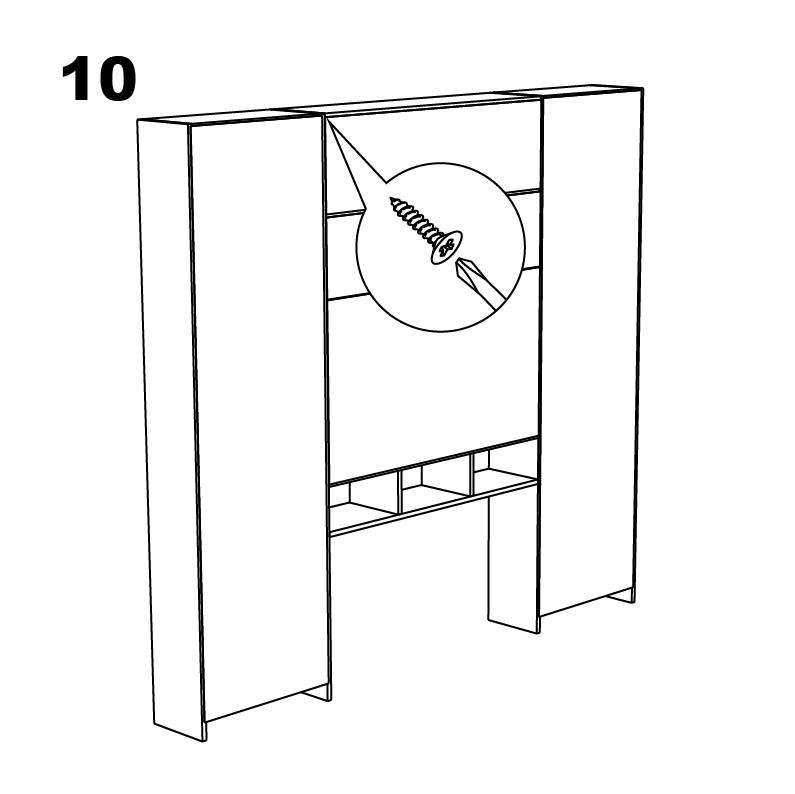 10