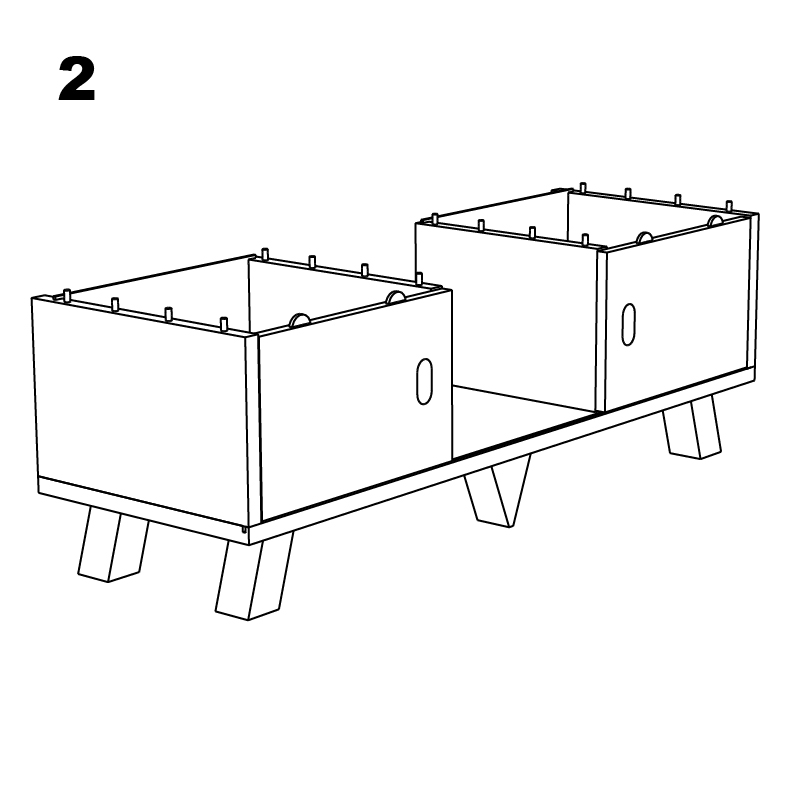 2