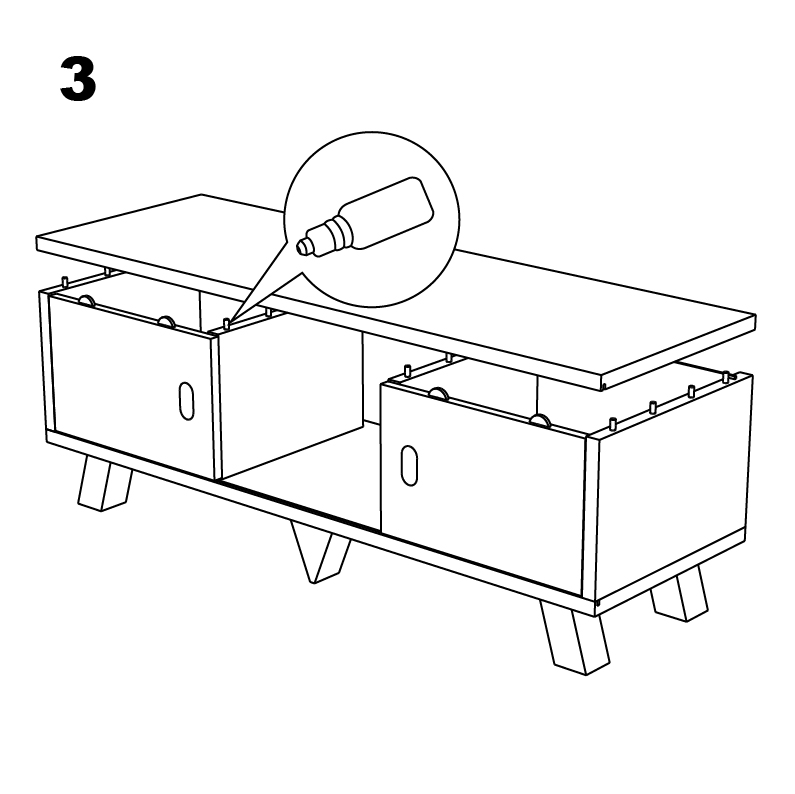 3