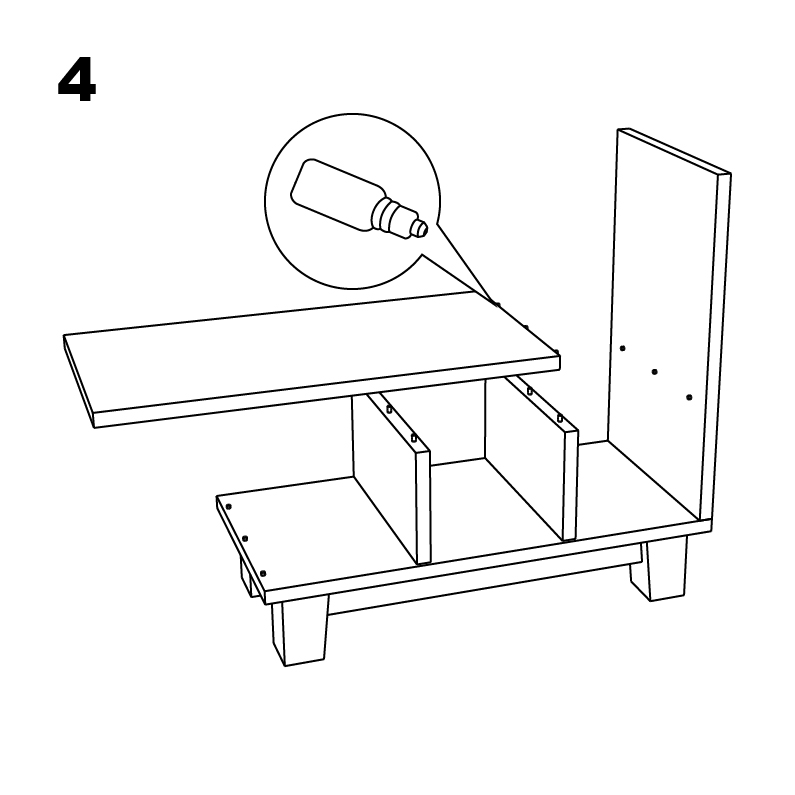 4