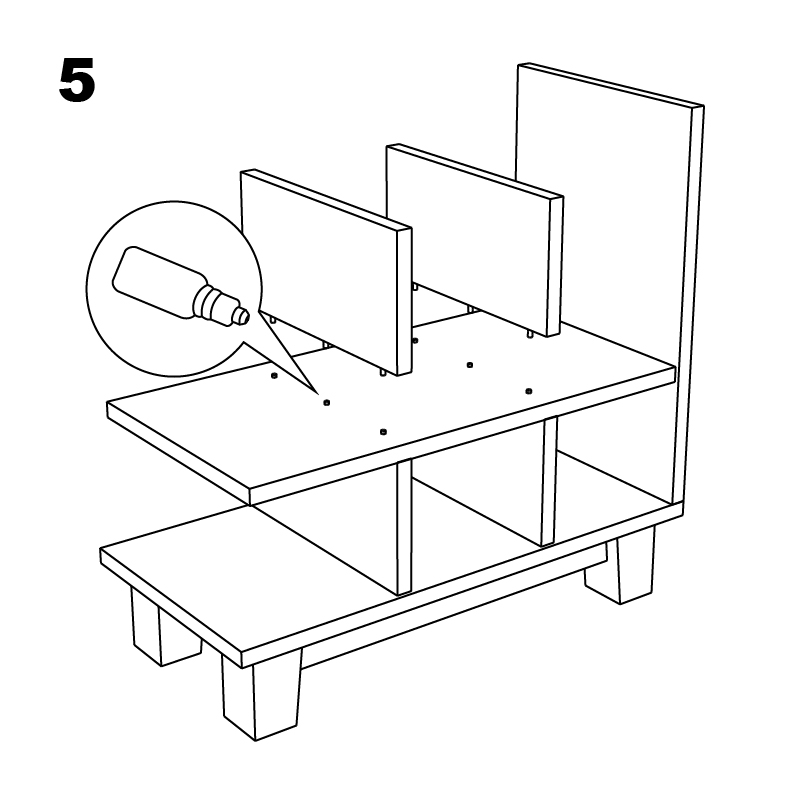 5