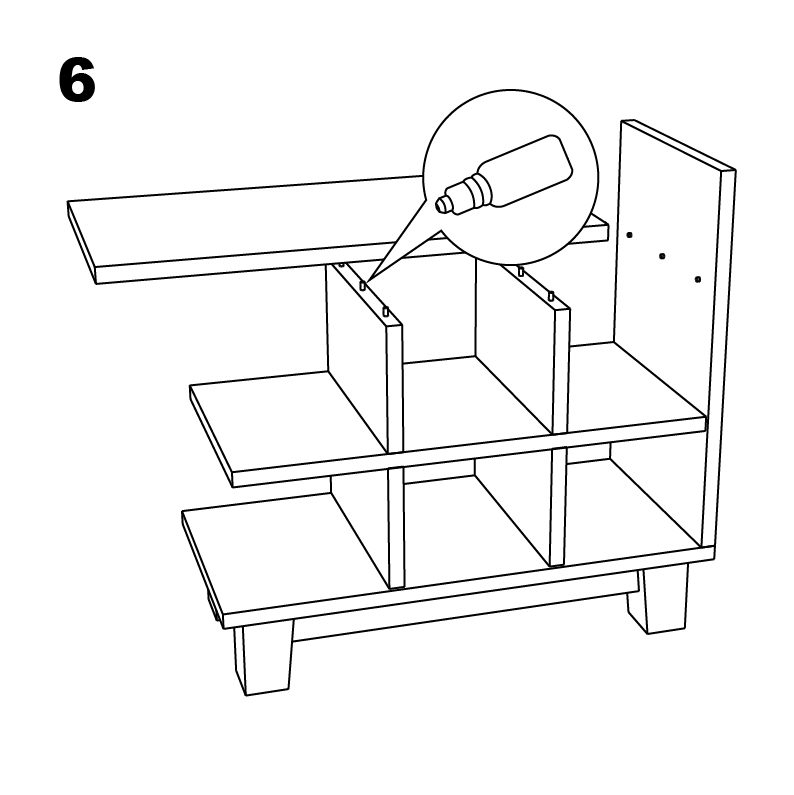 6