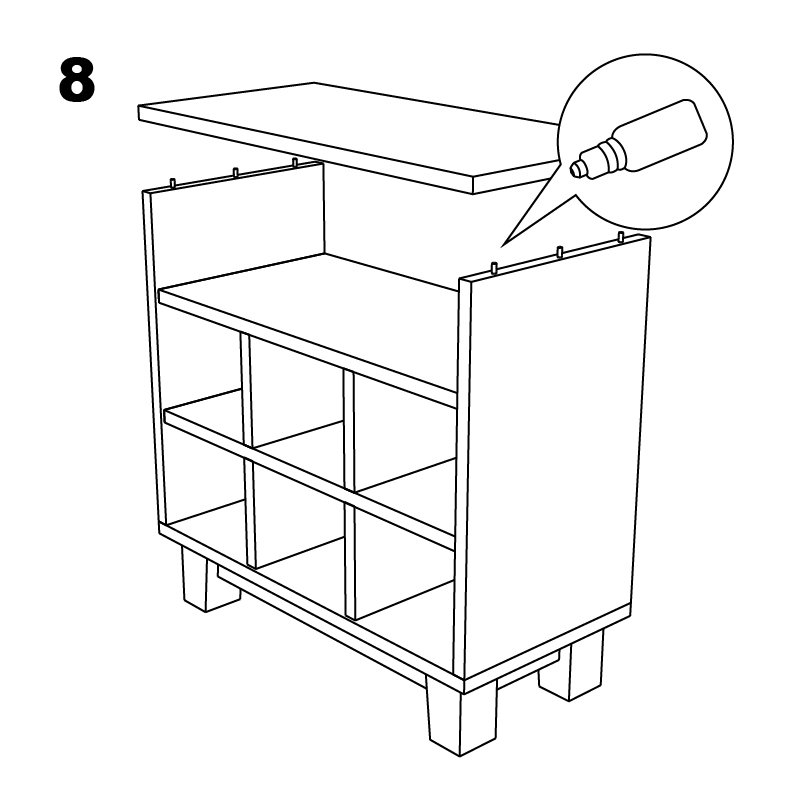 8