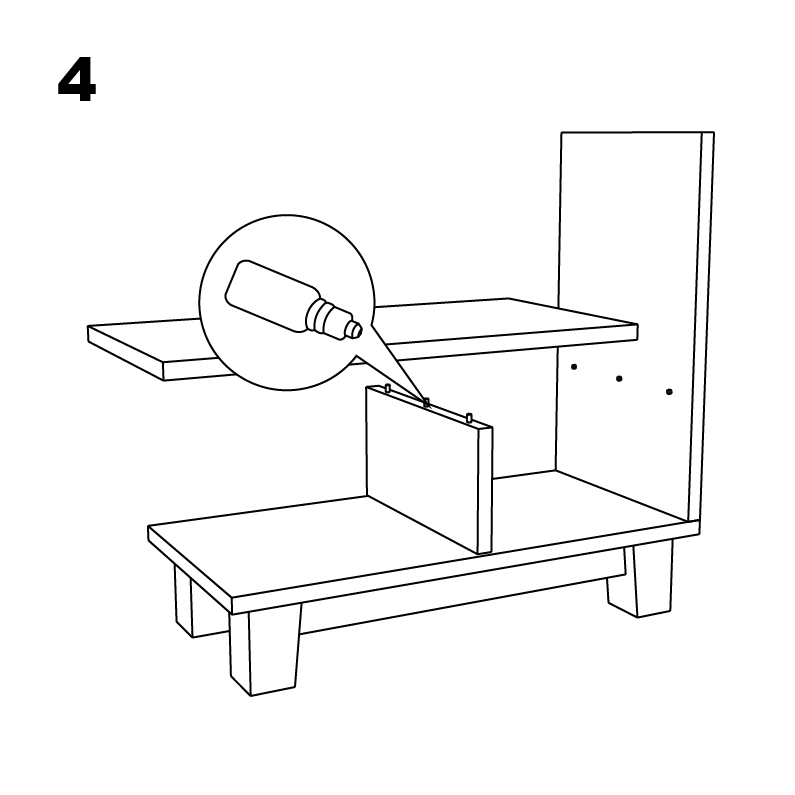 4