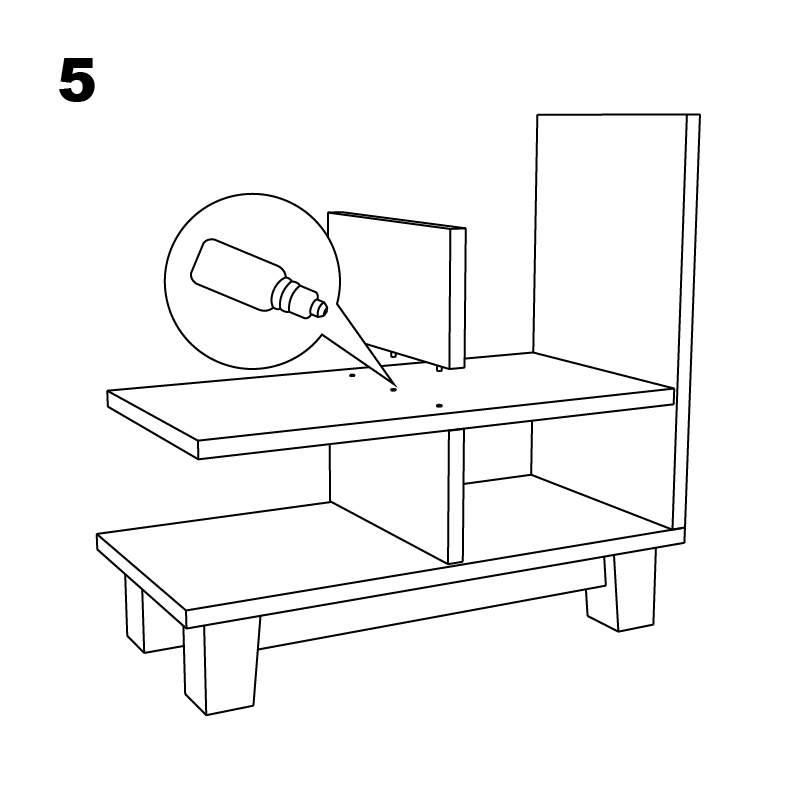 5