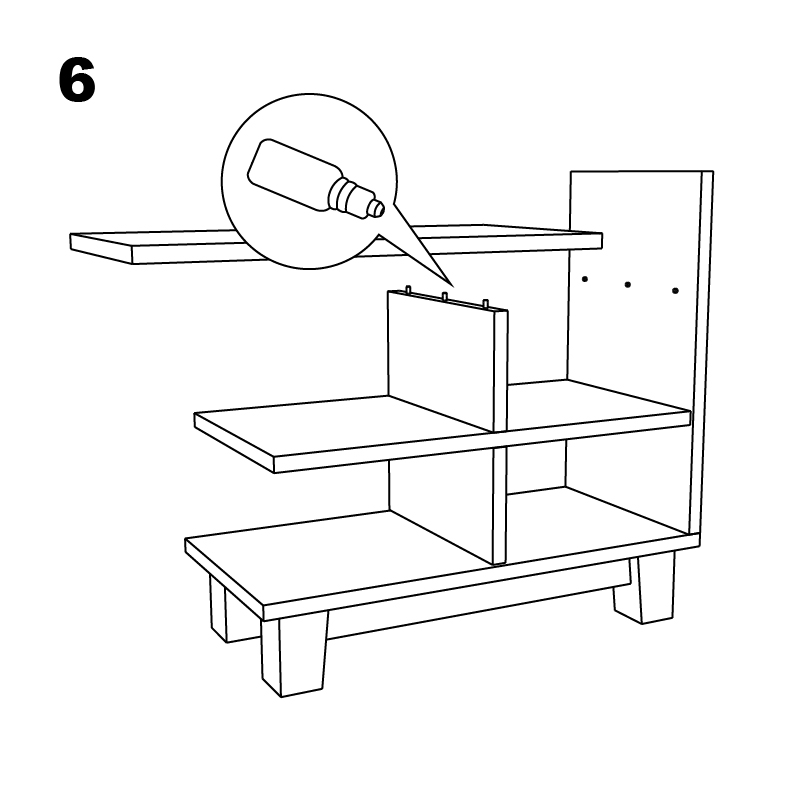 6