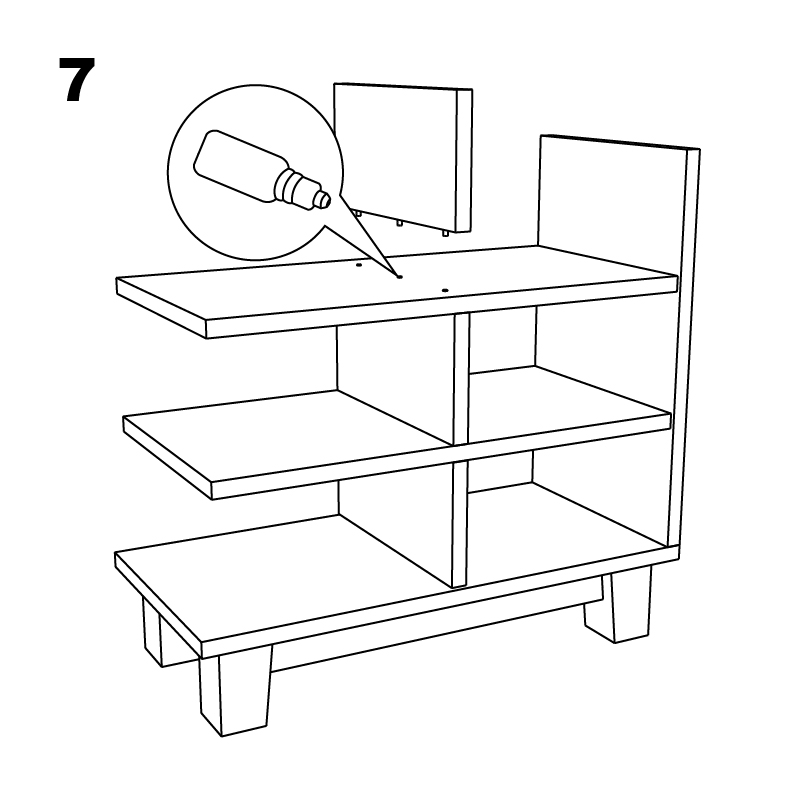 7