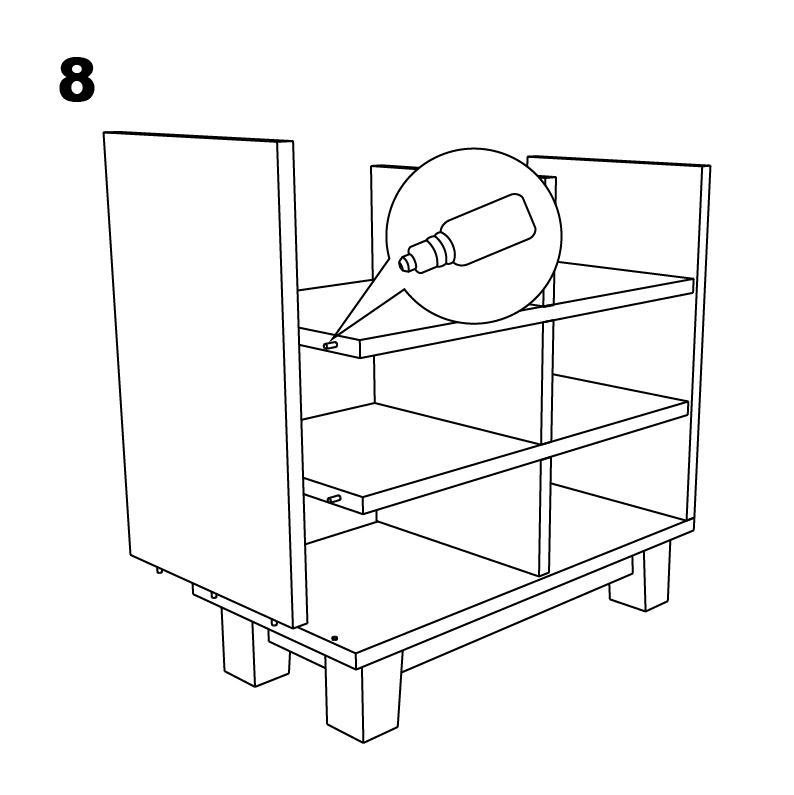 8