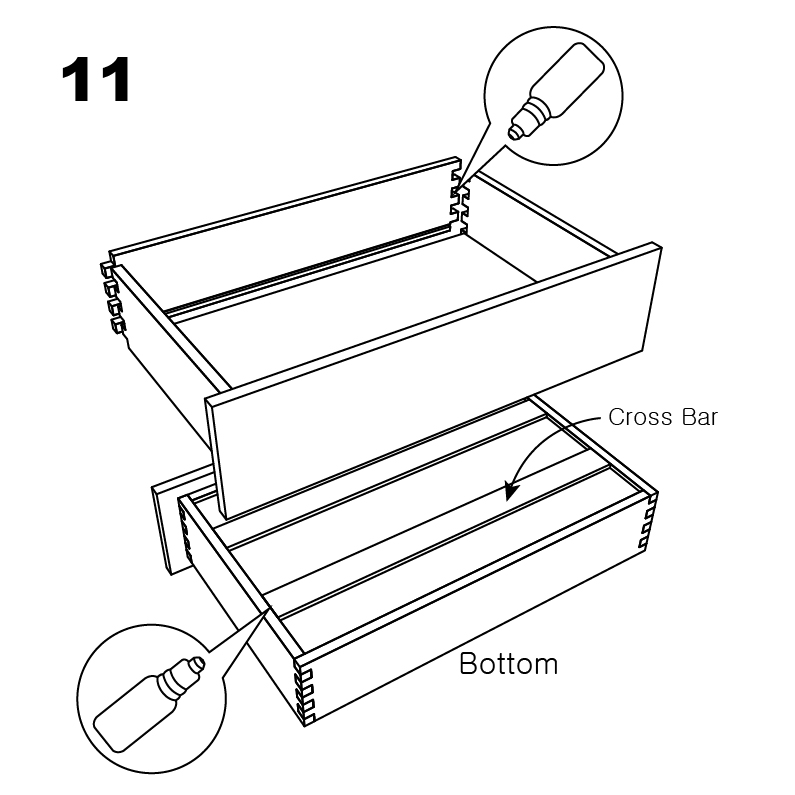 11

Cross Bar

Bottom