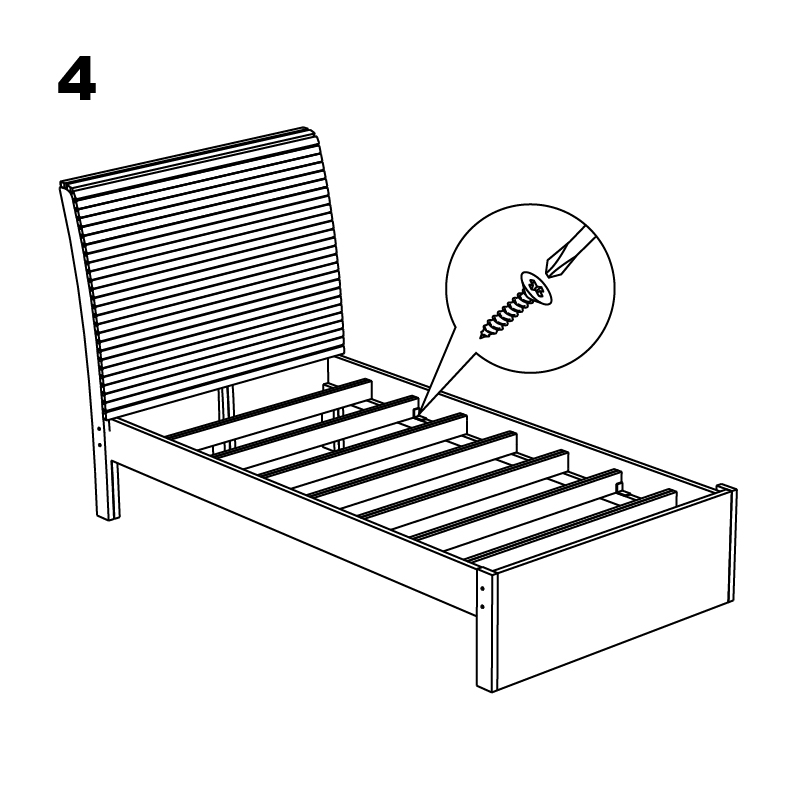 4