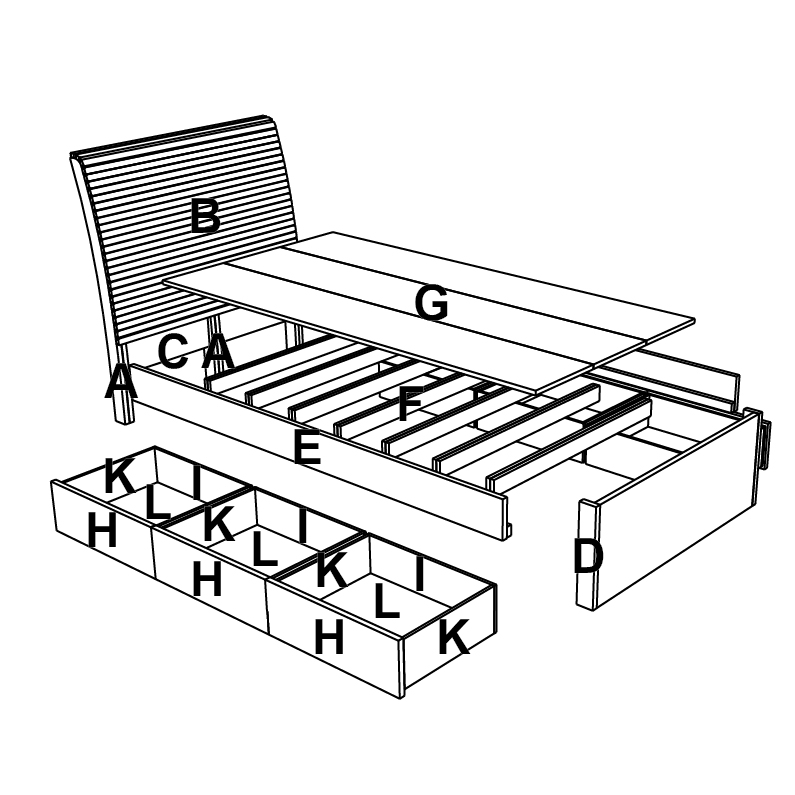 B
G
C A
A
F
E
K I
L
H K I
L
H K I
L
H K
D