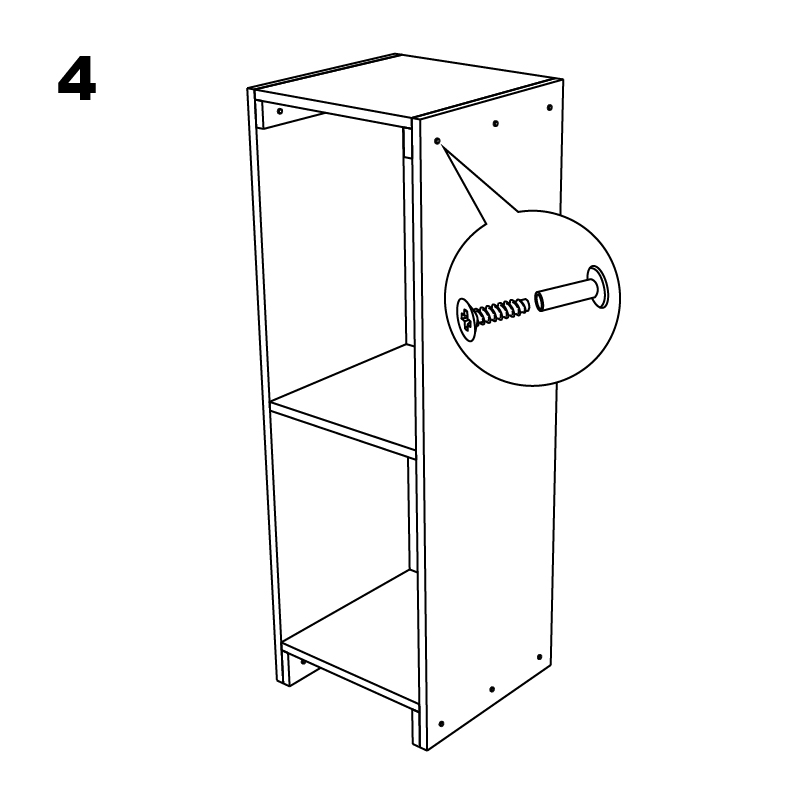 4