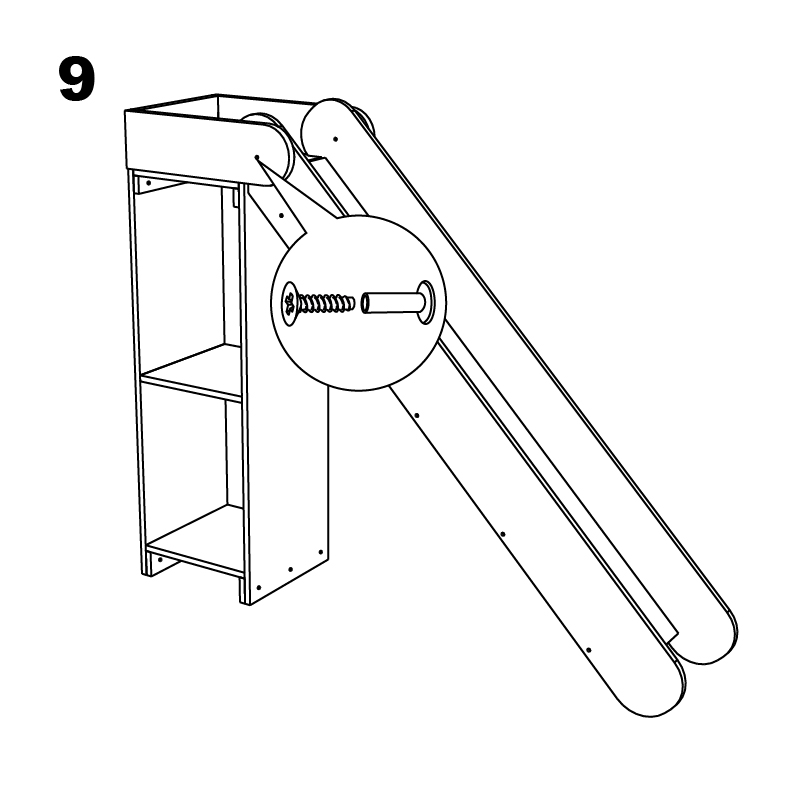 9