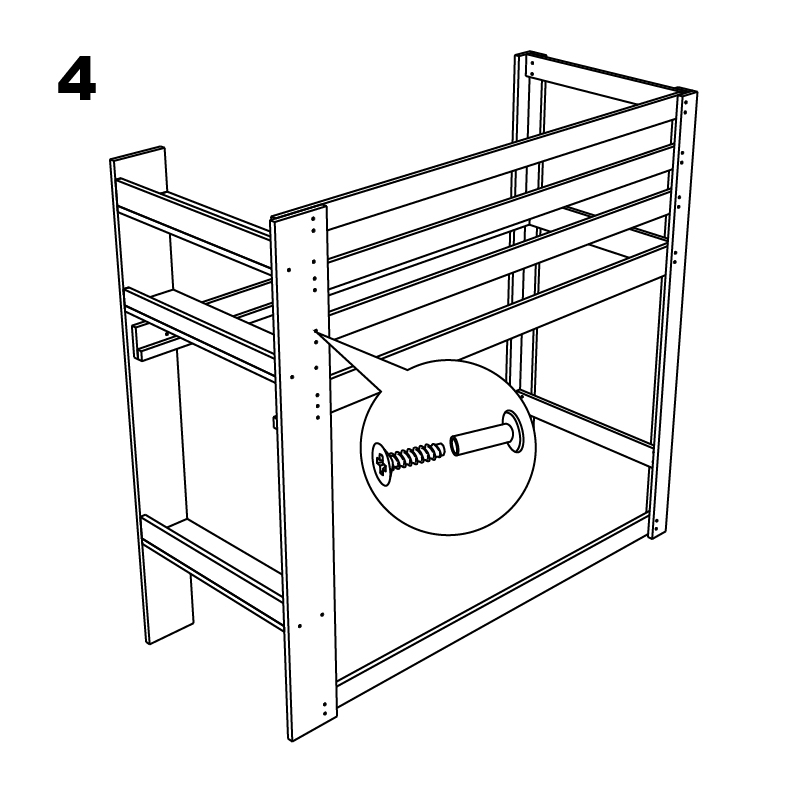 4