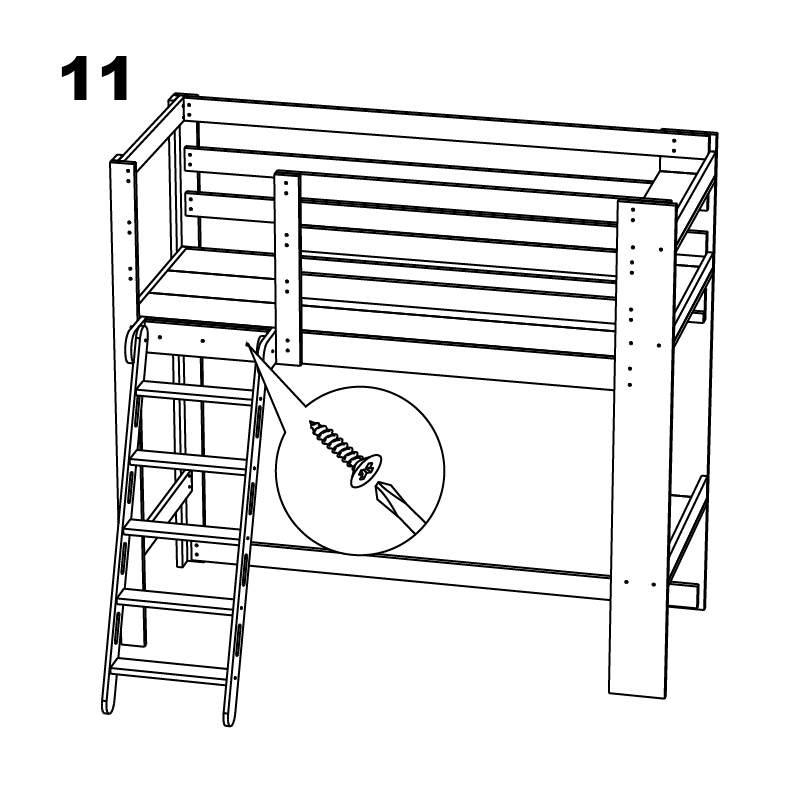 11