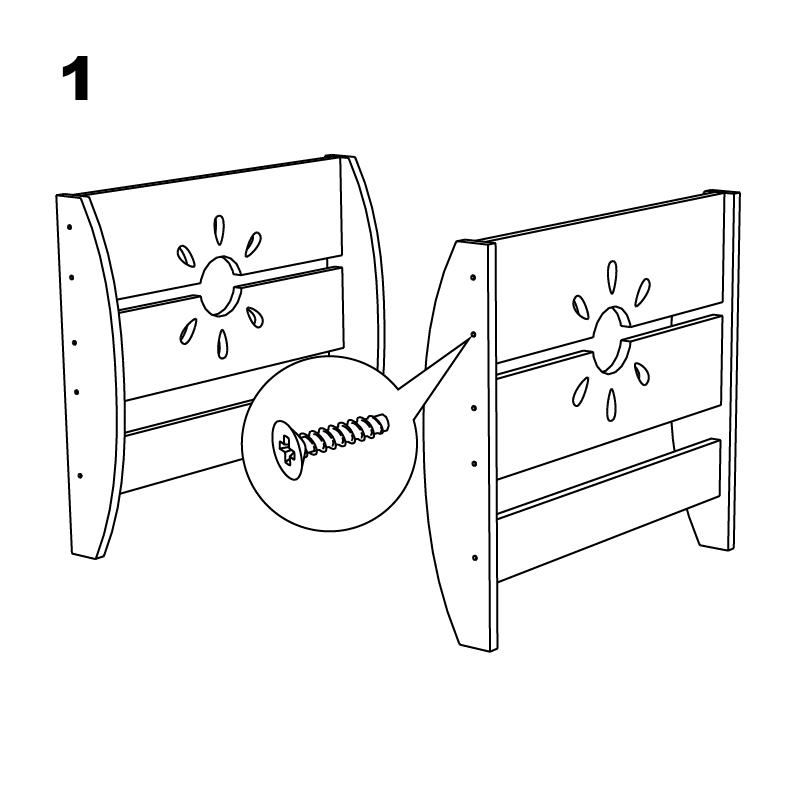 1