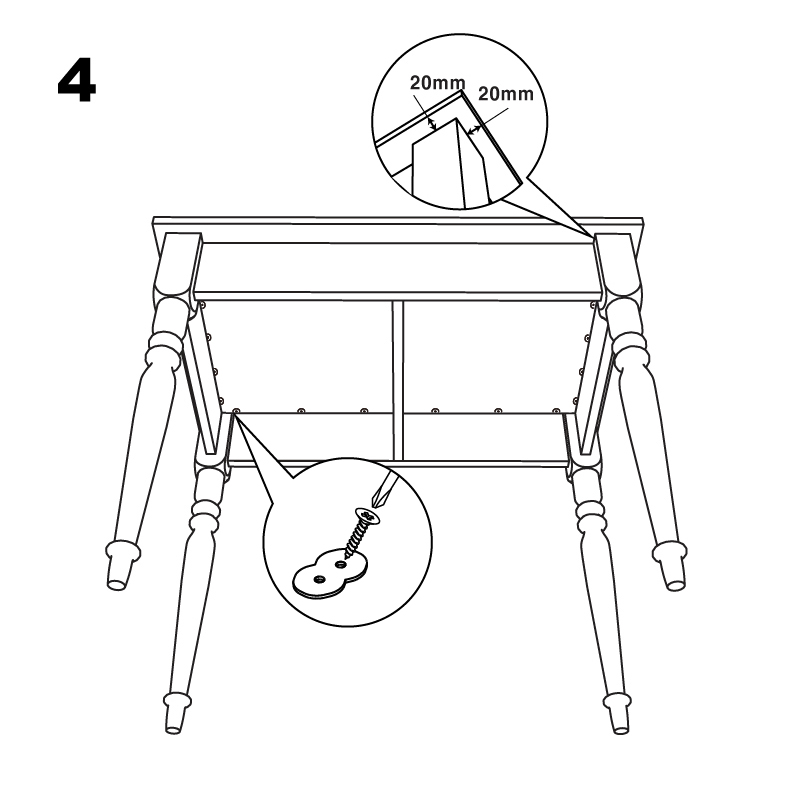 4

20mm

20mm