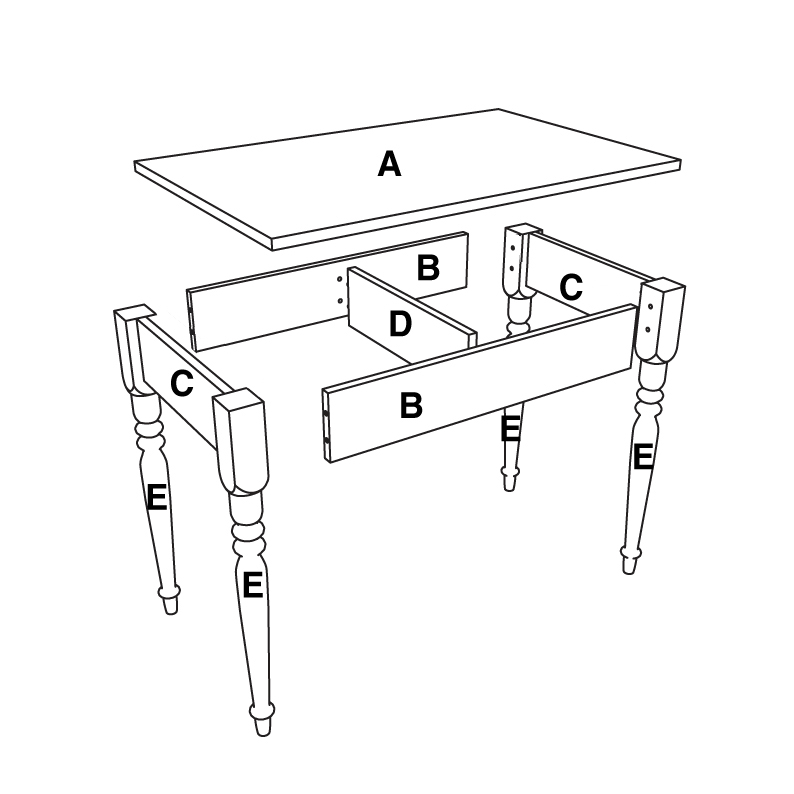 A
B
C
D
C
B
E
E
E
E