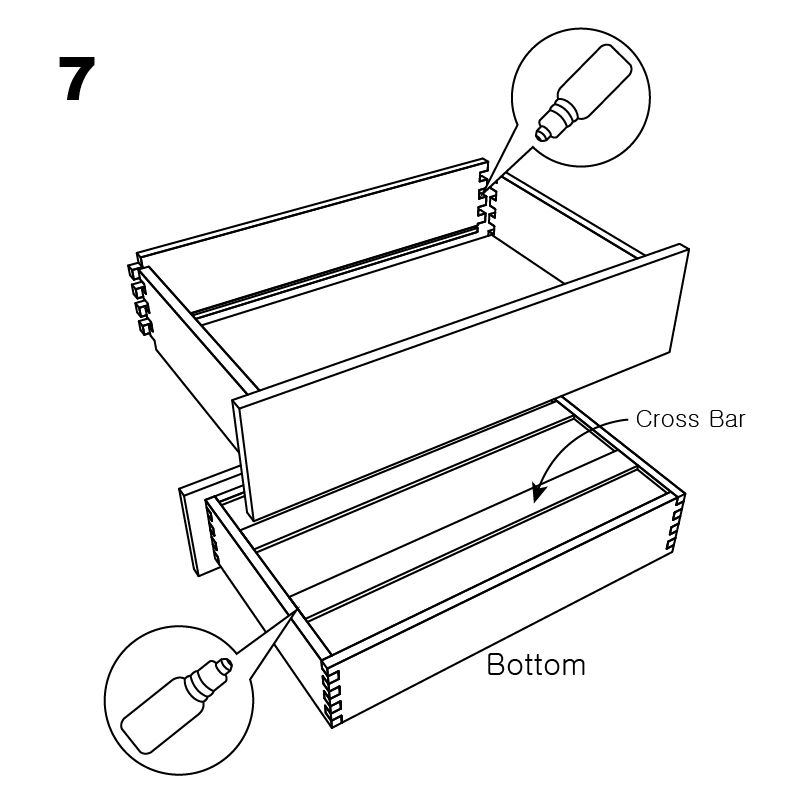 7

Cross Bar

Bottom