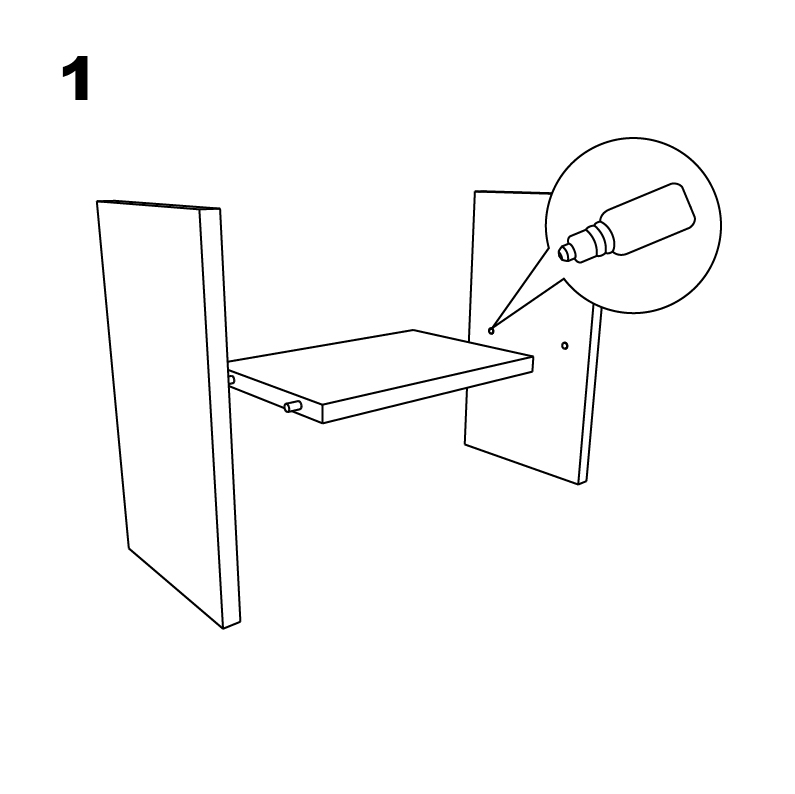 1