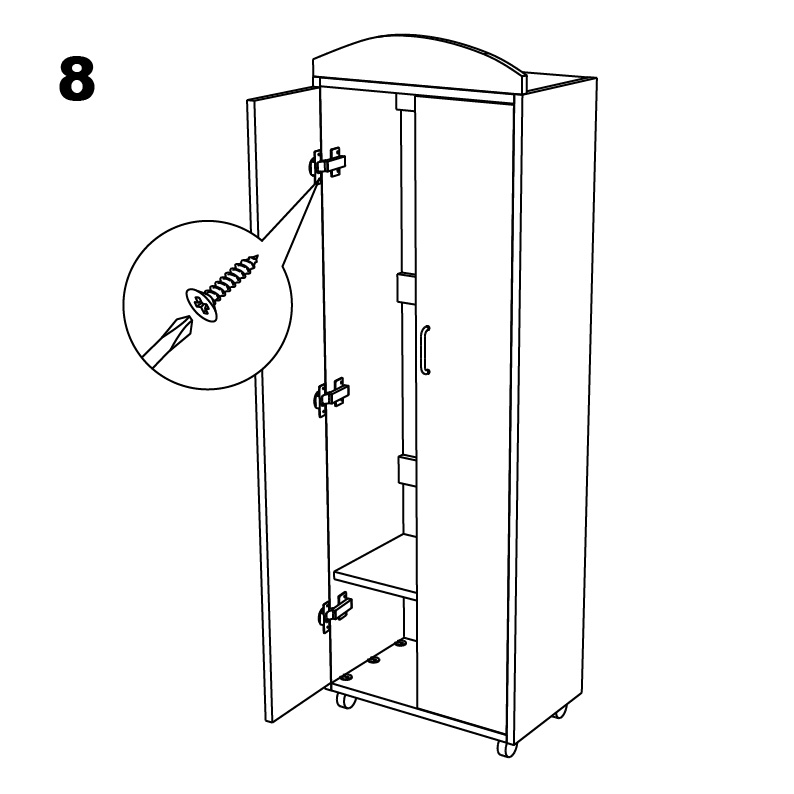 8