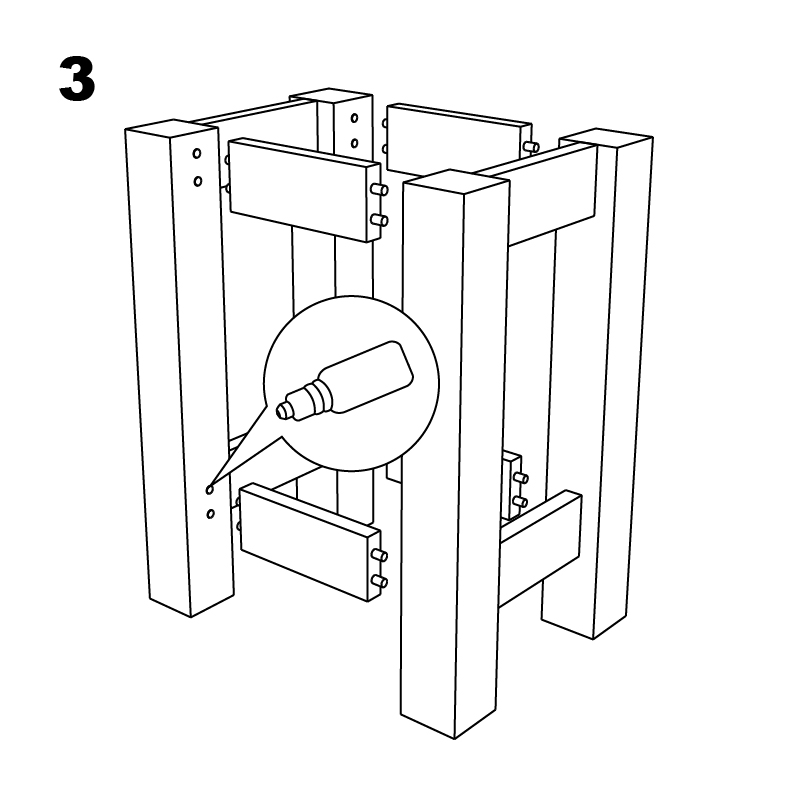 3