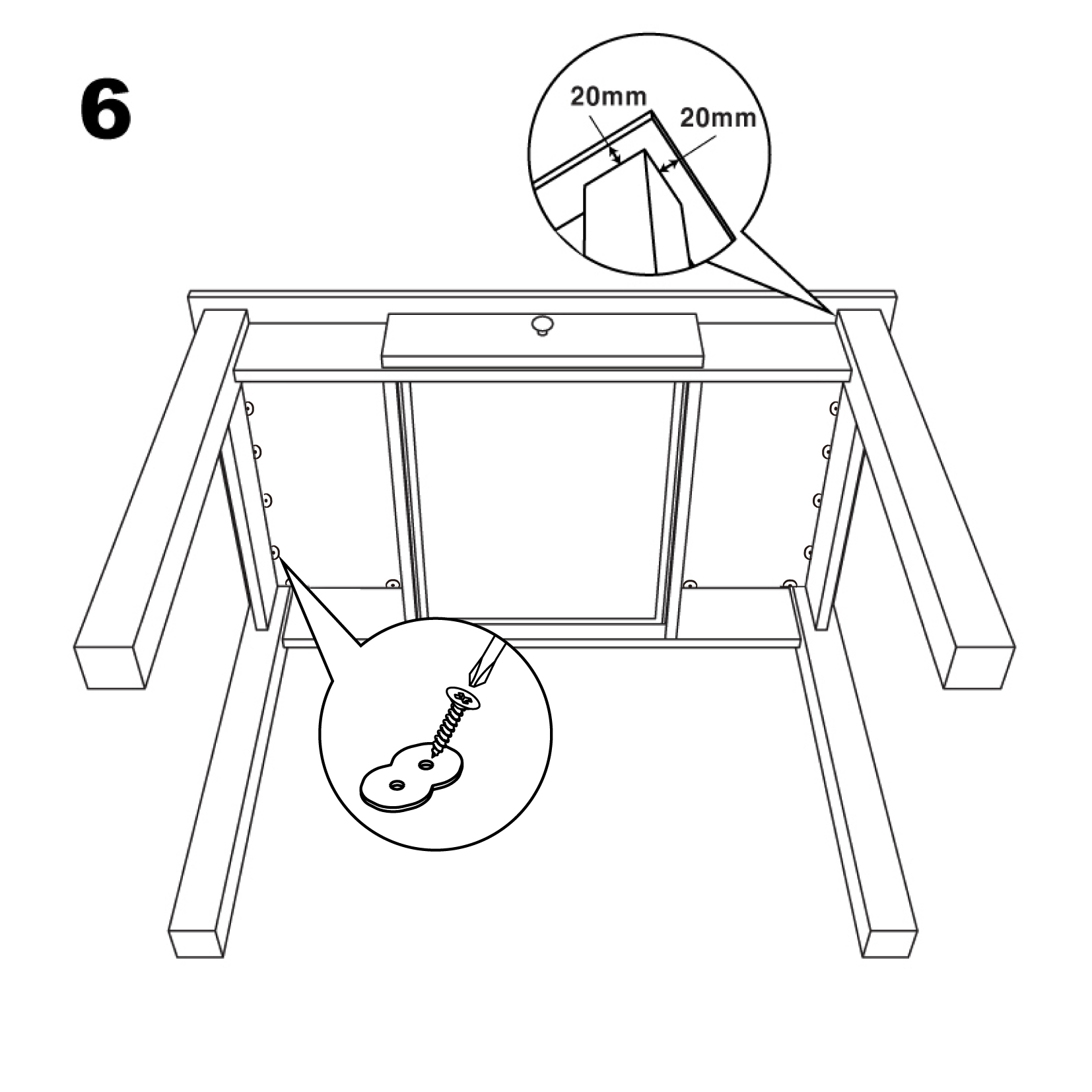 6

20mm

20mm