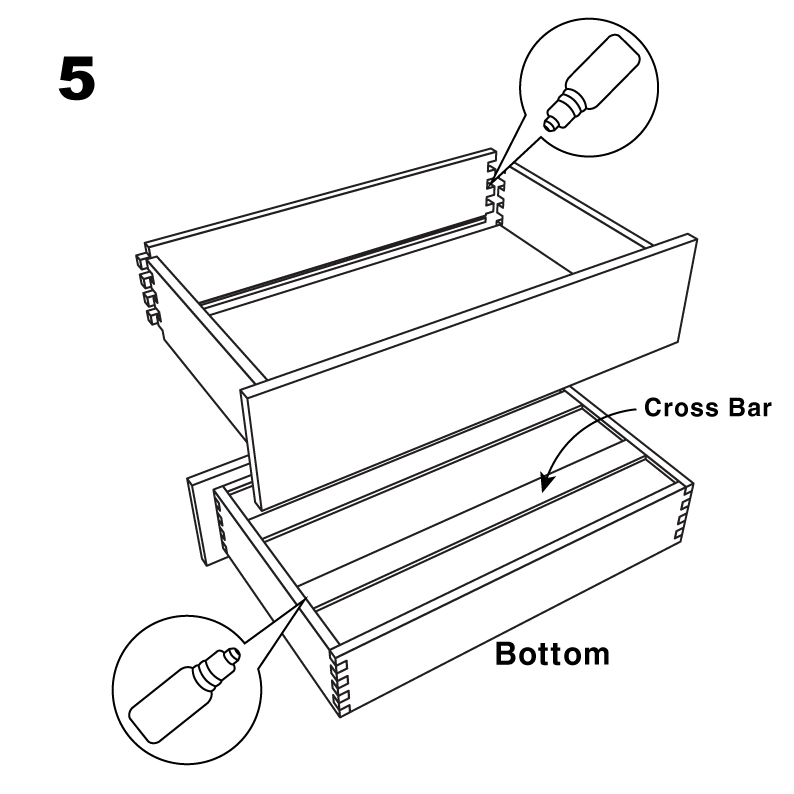 5

Cross Bar

Bottom